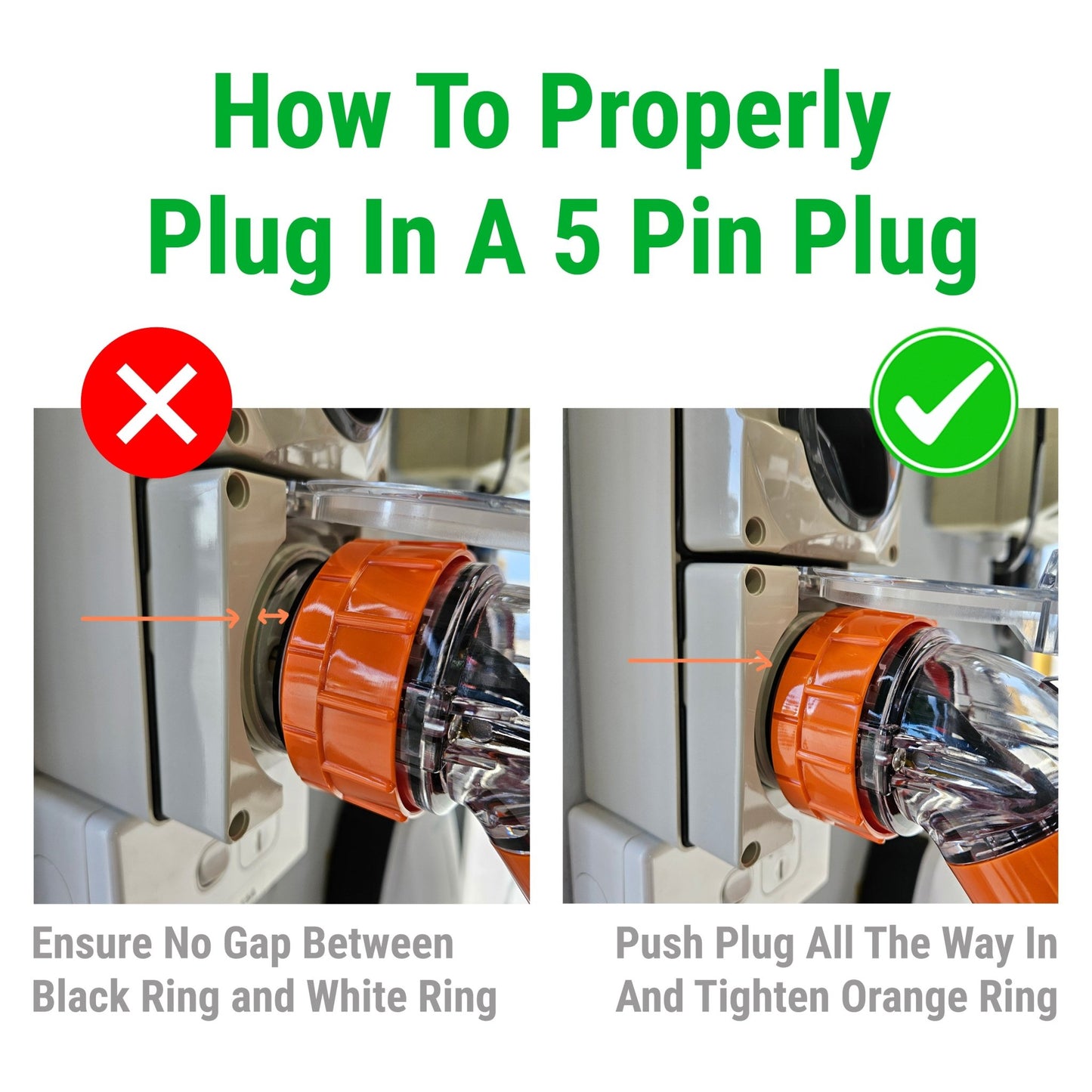 How To Properly Plug In A 5 Pin Plug

Ensure No Gap Between Black Ring and White Ring

Push Plug All The Way In And Tighten Orange Ring