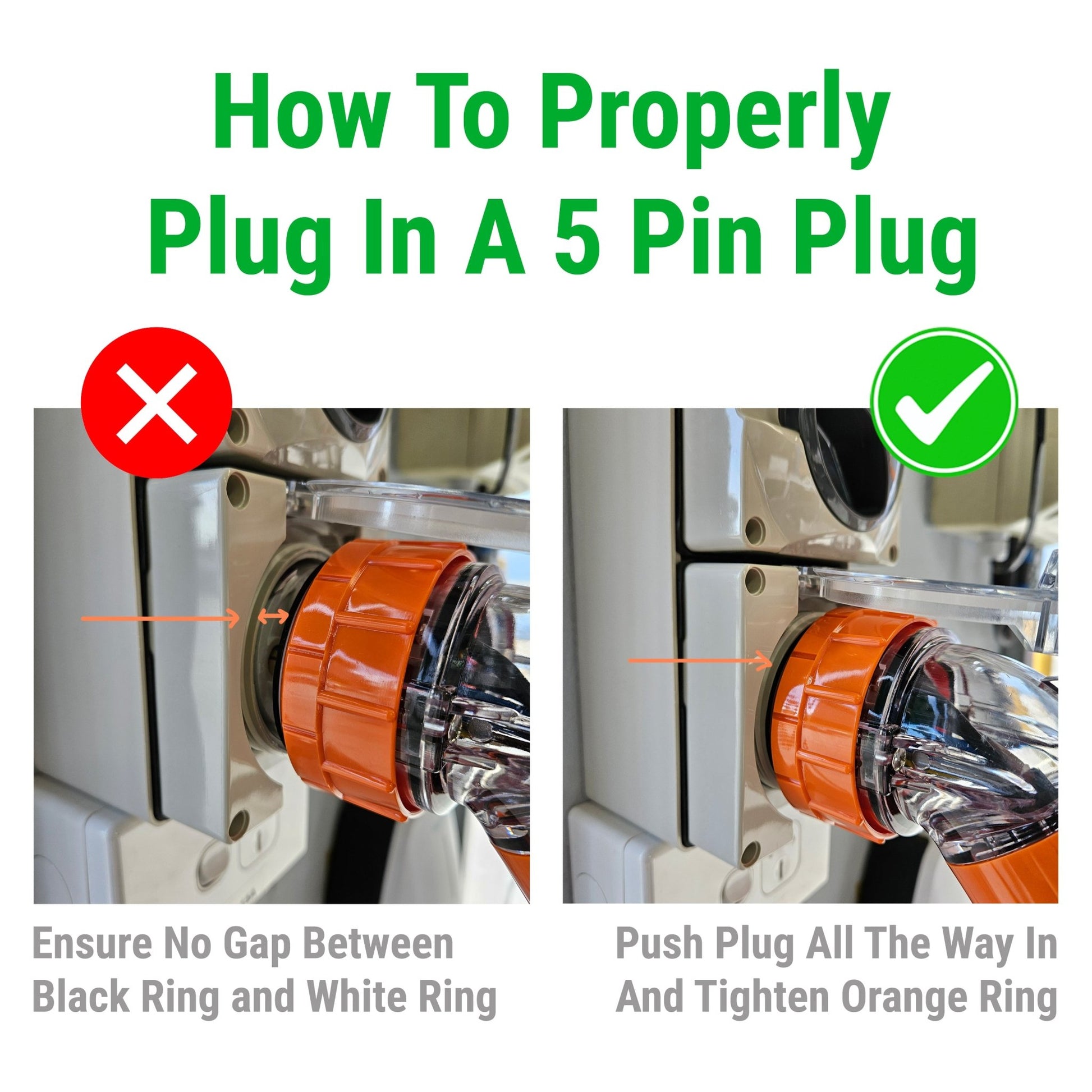 How To Properly Plug In A 5 Pin Plug

Ensure No Gap Between Black Ring and White Ring

Push Plug All The Way In And Tighten Orange Ring