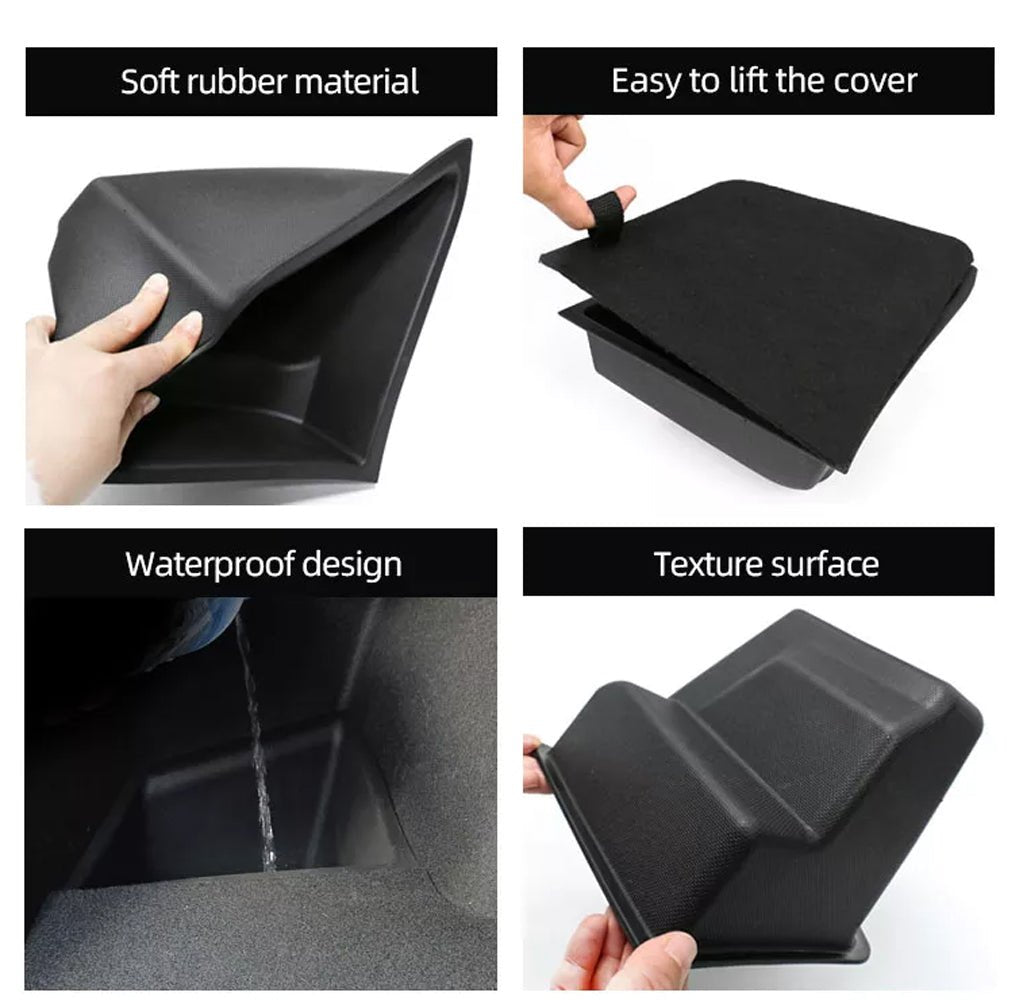 Soft rubber material

Easy to lift the cover

Waterproof design

Texture surface