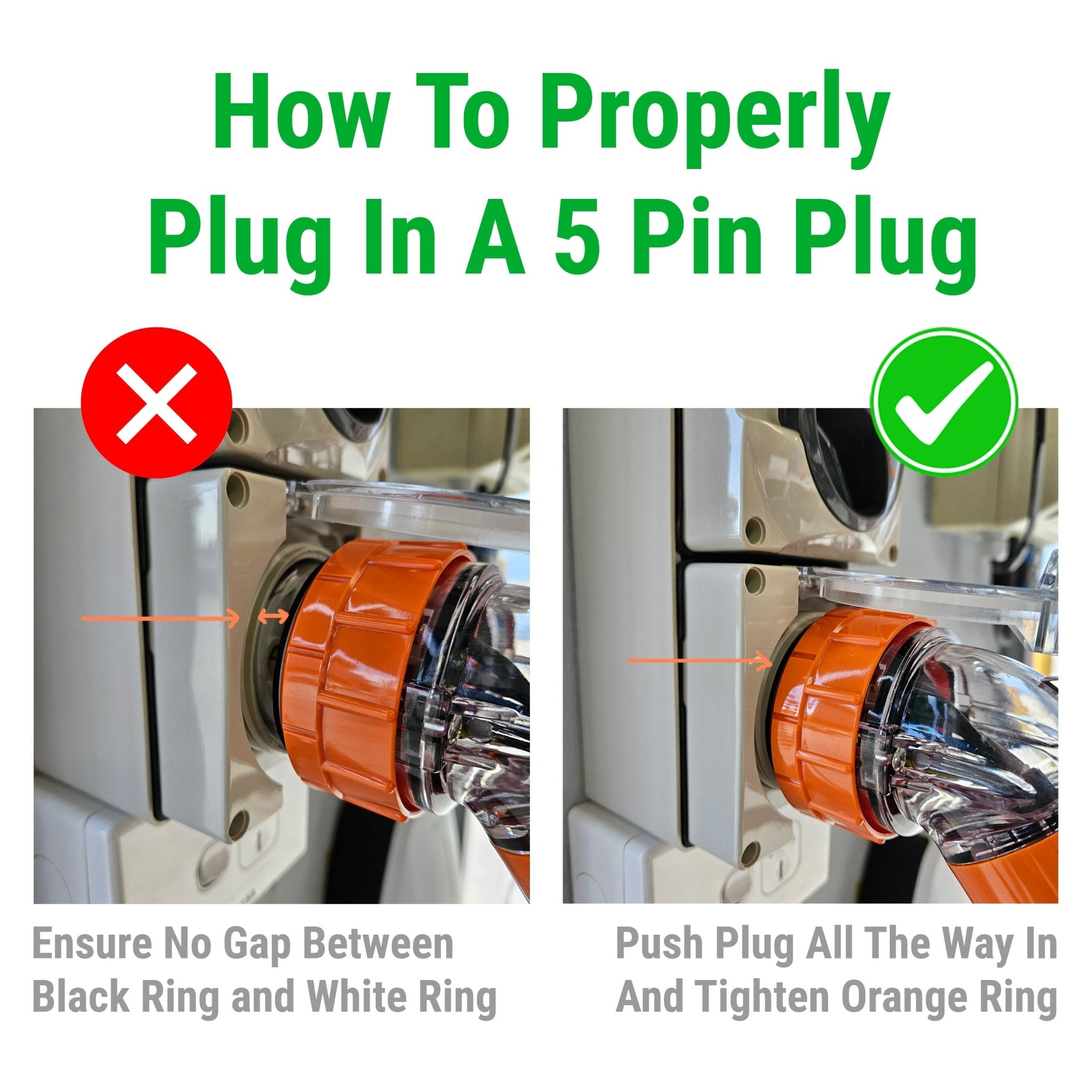 How To Properly Plug In A 5 Pin Plug

Ensure No Gap Between Black Ring and White Ring

Push Plug All The Way In And Tighten Orange Ring